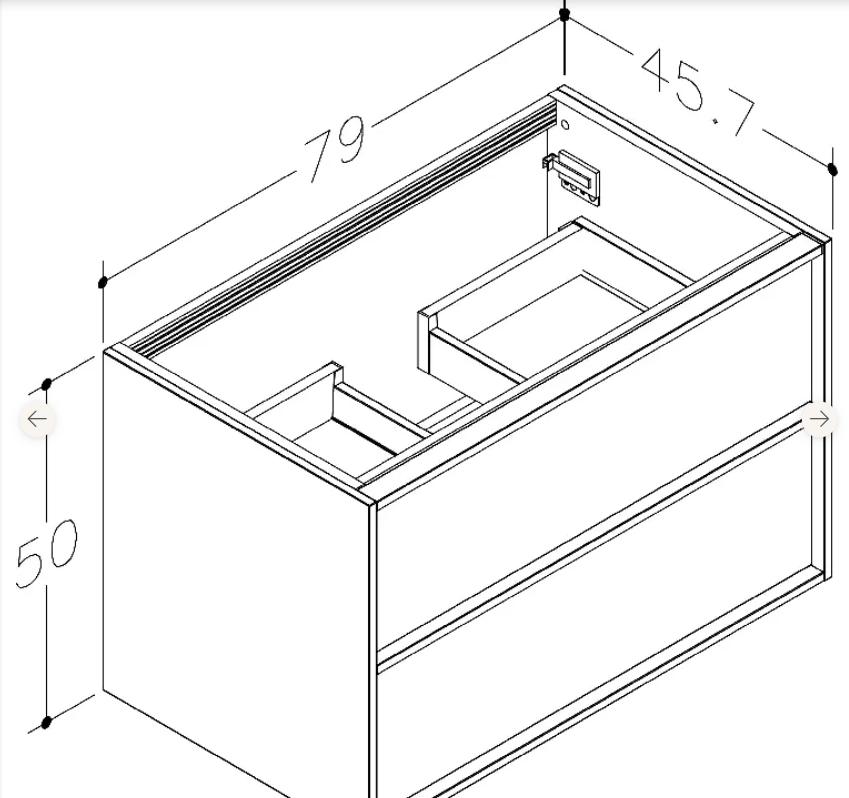 79
45.7
50