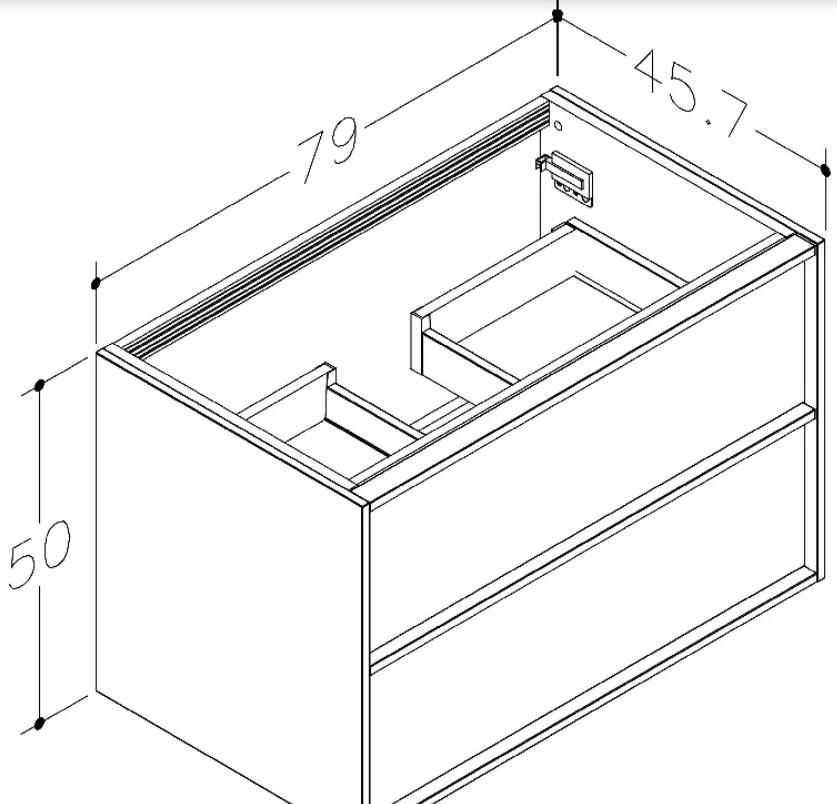 79

45.7

50