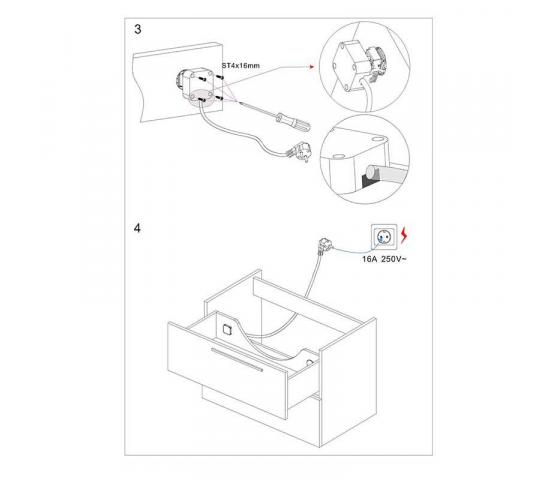 3

ST4x16mm

4

16A 250V~