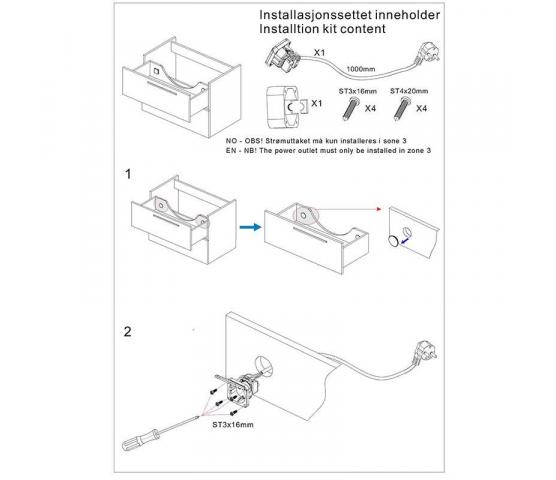 Installasjonssettet inneholder
Installtion kit content

X1
1000mm

X1
ST3x16mm
X4
ST4x20mm
X4

NO - OBS! Strømuttaket må kun installeres i sone 3
EN - NB! The power outlet must only be installed in zone 3

1

2

ST3x16mm